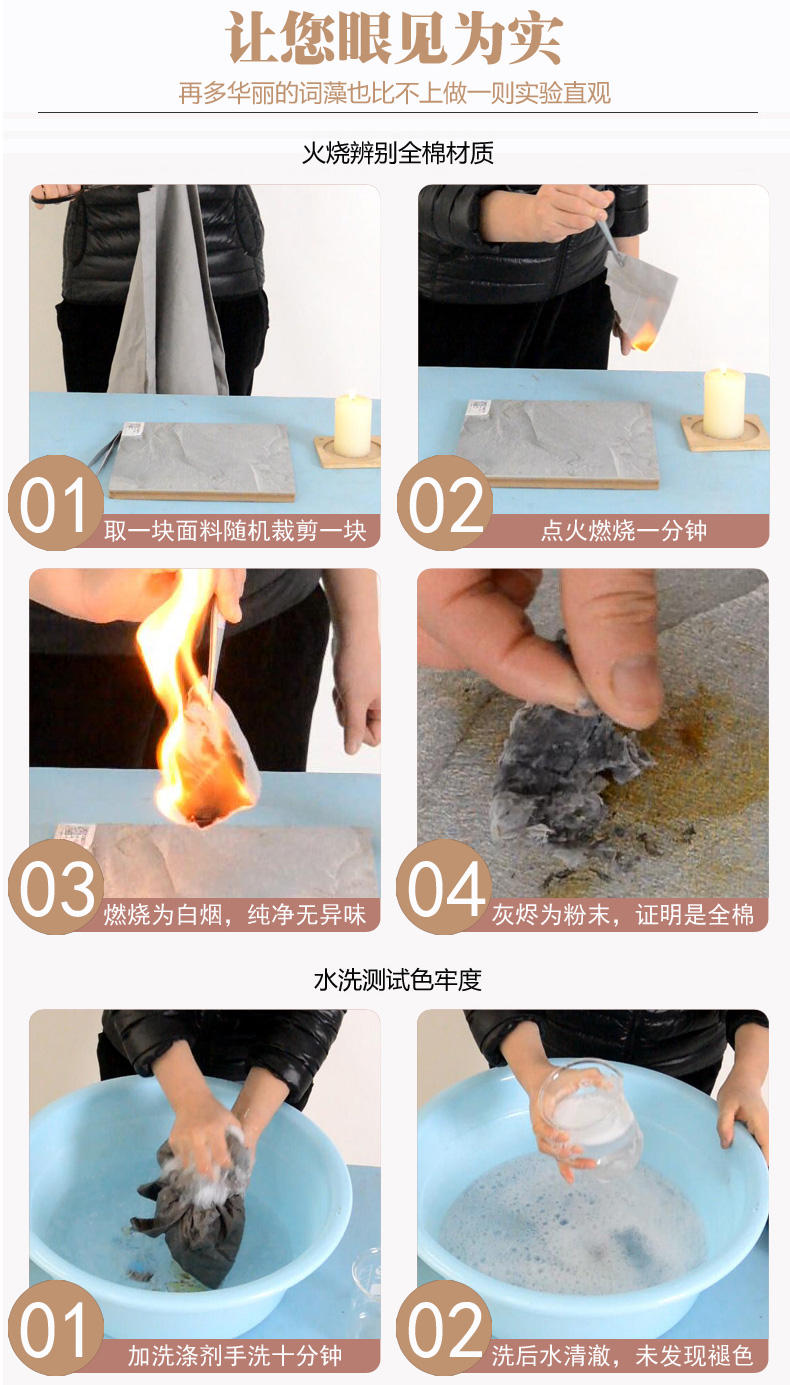 让您眼见为实

再多华丽的词藻也比不上做一则实验直观

火烧辨别全棉材质

01 取一块面料随机裁剪一块

02 点火燃烧一分钟

03 燃烧为白烟，纯净无异味

04 灰烬为粉末，证明是全棉

水洗测试色牢度

01 加洗涤剂手洗十分钟

02 洗后水清澈，未发现褪色