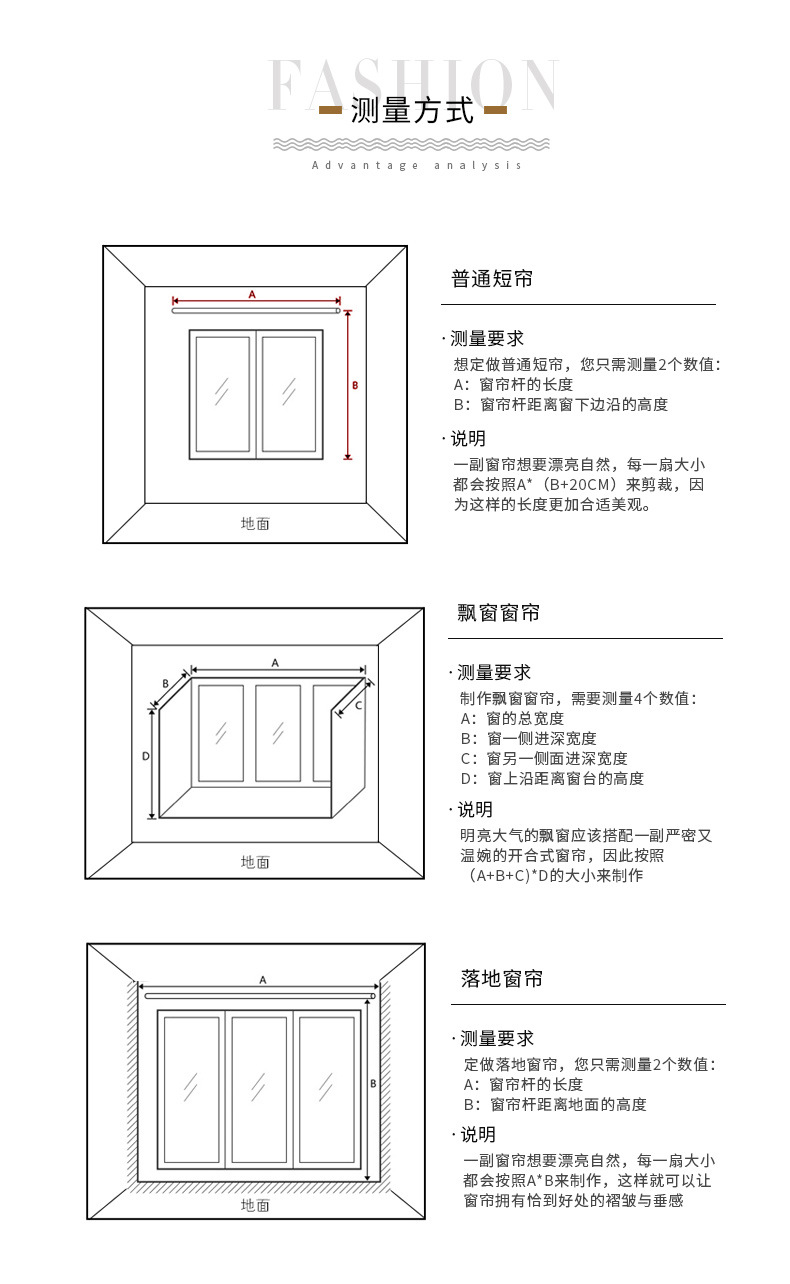 FASHION
测量方式
Advantage analysis

A
B
地面

普通短帘

· 测量要求
想定做普通短帘，您只需测量2个数值：
A：窗帘杆的长度
B：窗帘杆距离窗下边沿的高度

· 说明
一副窗帘想要漂亮自然，每一扇大小都会按照A*（B+20CM）来剪裁，因为这样的长度更加合适美观。

A
B
C
D
地面

飘窗窗帘

· 测量要求
制作飘窗窗帘，需要测量4个数值：
A：窗的总宽度
B：窗一侧进深宽度
C：窗另一侧面进深宽度
D：窗上沿距离窗台的高度

· 说明
明亮大气的飘窗应该搭配一副严密又温婉的开合式窗帘，因此按照（A+B+C)*D的大小来制作

A
B
地面

落地窗帘

· 测量要求
定做落地窗帘，您只需测量2个数值：
A：窗帘杆的长度
B：窗帘杆距离地面的高度

· 说明
一副窗帘想要漂亮自然，每一扇大小都会按照A*B来制作，这样就可以让窗帘拥有恰到好处的褶皱与垂感