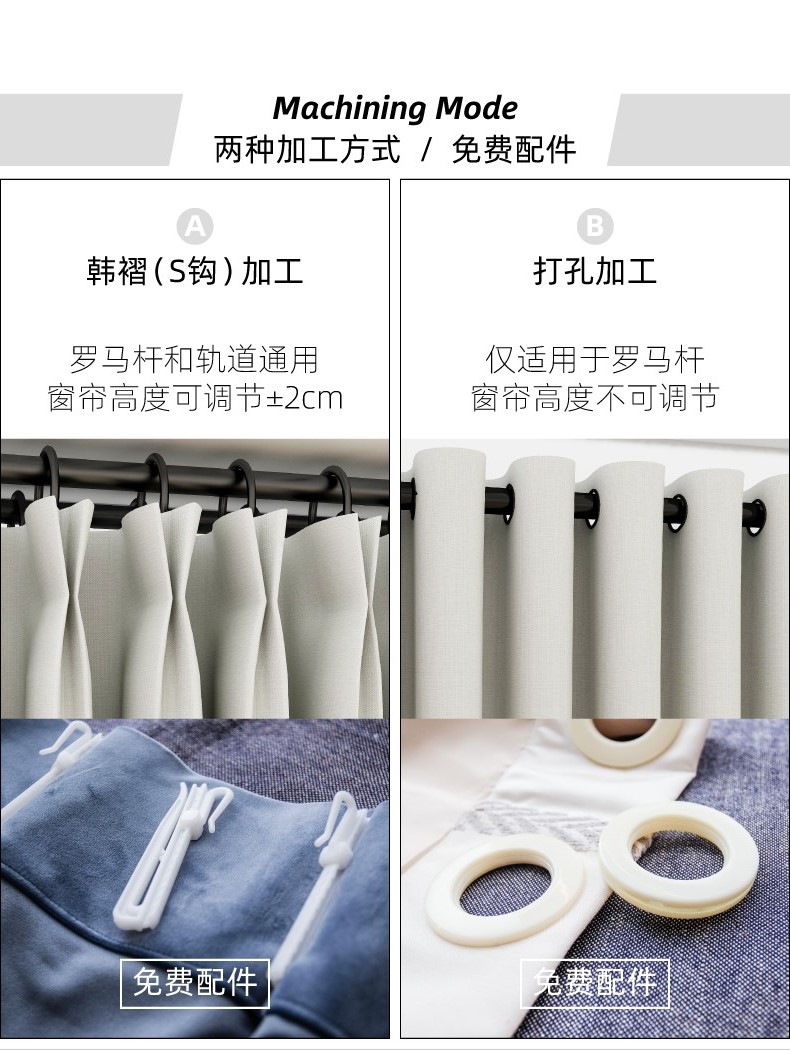 Machining Mode
两种加工方式 / 免费配件

A
韩褶(S钩)加工

罗马杆和轨道通用
窗帘高度可调节±2cm

免费配件

B
打孔加工

仅适用于罗马杆
窗帘高度不可调节

免费配件