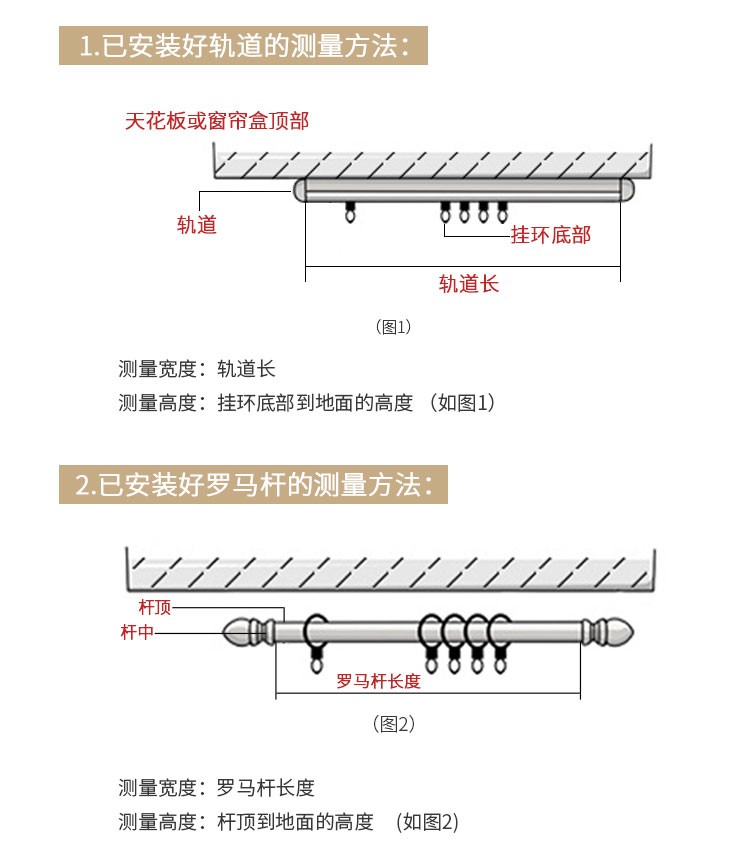 1.已安装好轨道的测量方法：

天花板或窗帘盒顶部

轨道

挂环底部

轨道长

（图1）

测量宽度：轨道长

测量高度：挂环底部到地面的高度 （如图1）

2.已安装好罗马杆的测量方法：

杆顶

杆中

罗马杆长度

（图2）

测量宽度：罗马杆长度

测量高度：杆顶到地面的高度 （如图2）