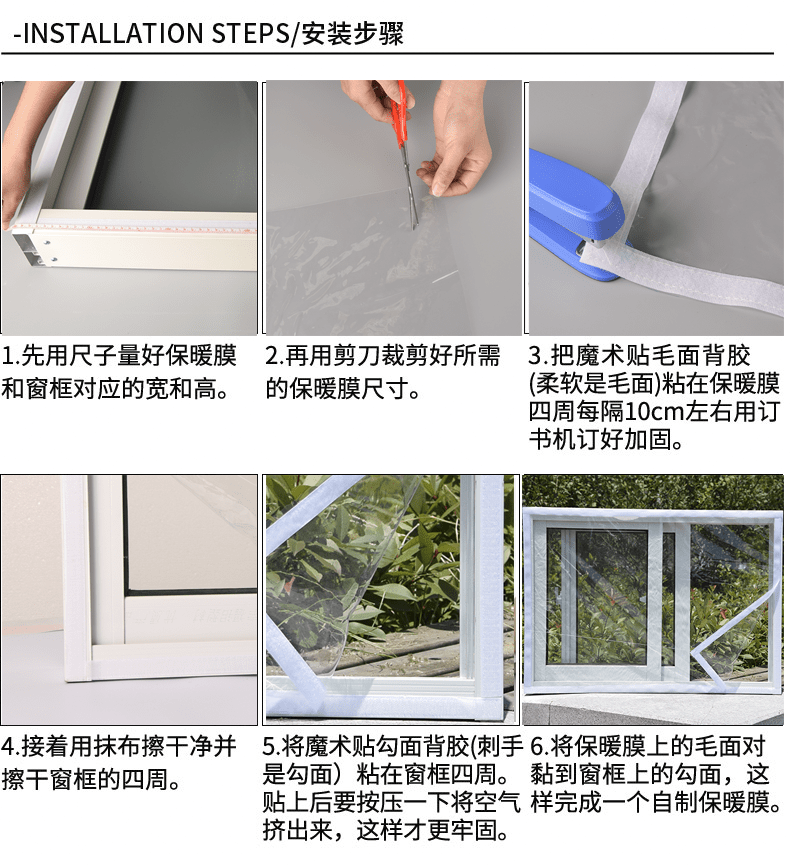 -INSTALLATION STEPS/安装步骤

1.先用尺子量好保暖膜和窗框对应的宽和高。

2.再用剪刀裁剪好所需的保暖膜尺寸。

3.把魔术贴毛面背胶(柔软是毛面)粘在保暖膜四周每隔10cm左右用订书机订好加固。

4.接着用抹布擦干净并擦干窗框的四周。

5.将魔术贴勾面背胶(刺手是勾面）粘在窗框四周。贴上后要按压一下将空气挤出来，这样才更牢固。

6.将保暖膜上的毛面对黏到窗框上的勾面，这样完成一个自制保暖膜。