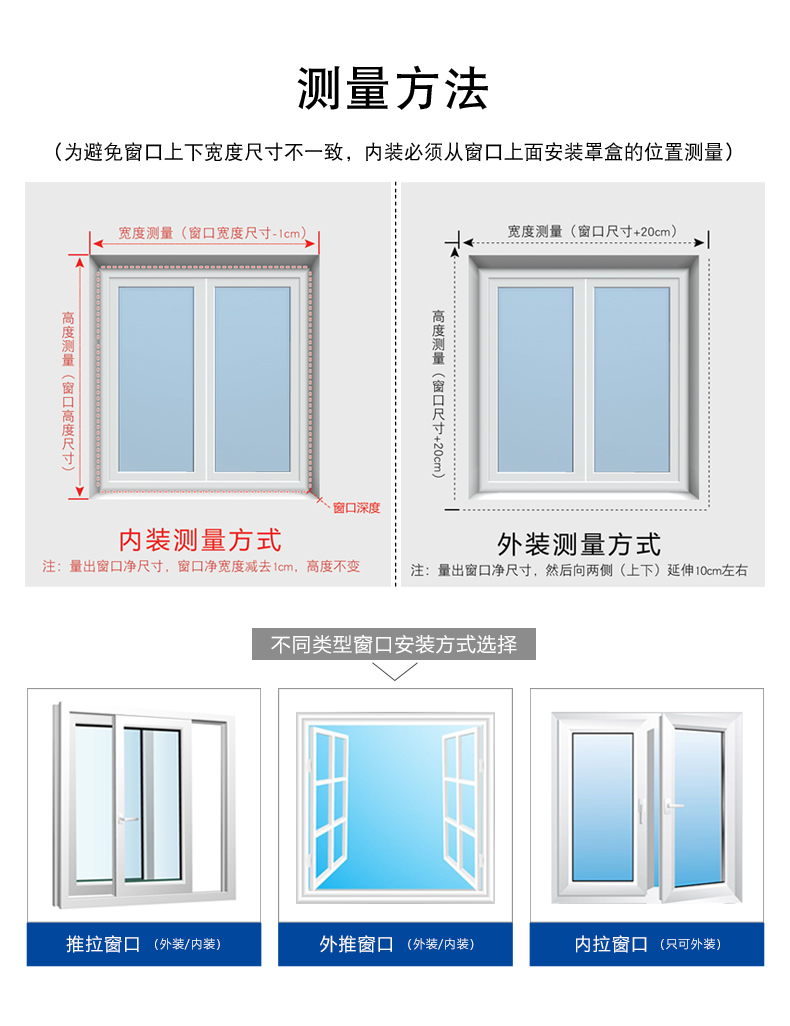 测量方法

（为避免窗口上下宽度尺寸不一致，内装必须从窗口上面安装罩盒的位置测量）

宽度测量（窗口宽度尺寸-1cm）

高度测量（窗口高度尺寸）

窗口深度

内装测量方式

注：量出窗口净尺寸，窗口净宽度减去1cm，高度不变

宽度测量（窗口尺寸+20cm）

高度测量（窗口尺寸+20cm）

外装测量方式

注：量出窗口净尺寸，然后向两侧（上下）延伸10cm左右

不同类型窗口安装方式选择

推拉窗口（外装/内装）

外推窗口（外装/内装）

内拉窗口（只可外装）