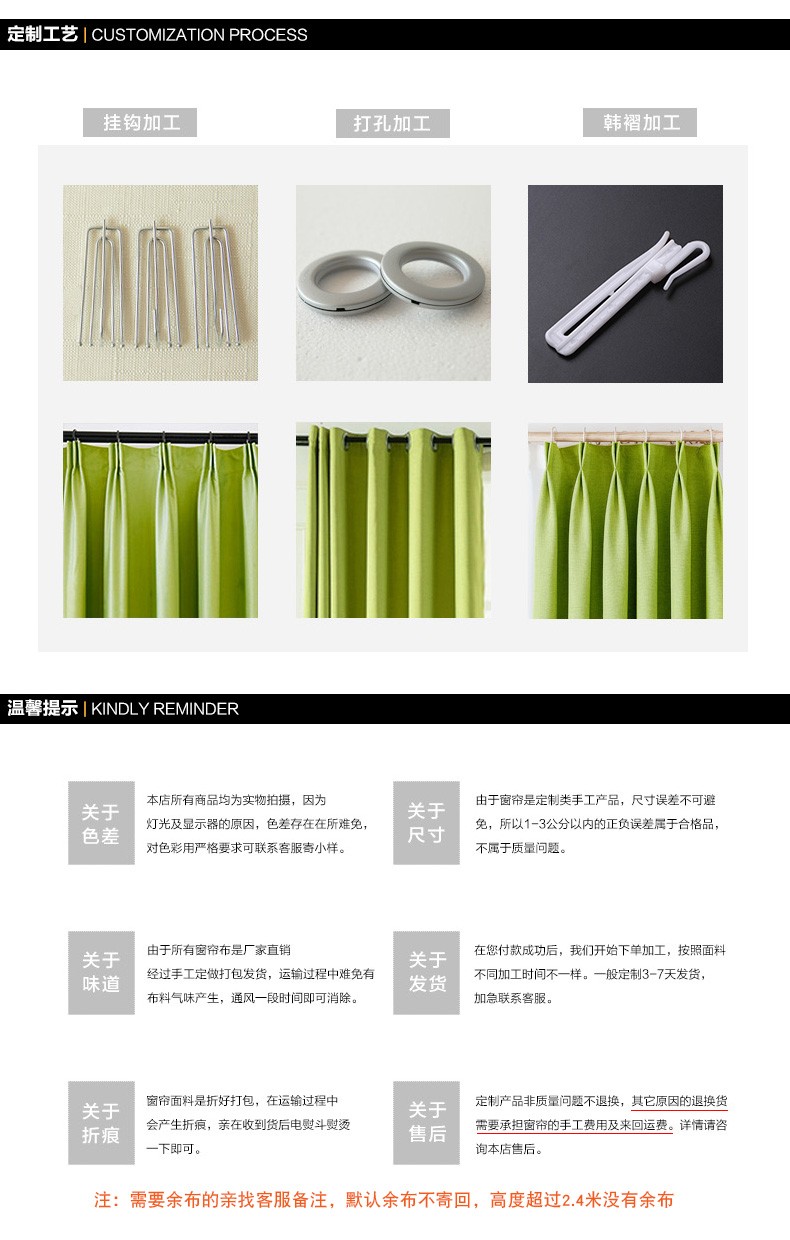 定制工艺 | CUSTOMIZATION PROCESS

挂钩加工

打孔加工

韩褶加工

温馨提示 | KINDLY REMINDER

关于色差

本店所有商品均为实物拍摄，因为灯光及显示器的原因，色差存在在所难免，对色彩用严格要求可联系客服寄小样。

关于尺寸

由于窗帘是定制类手工产品，尺寸误差不可避免，所以1-3公分以内的正负误差属于合格品，不属于质量问题。

关于味道

由于所有窗帘布是厂家直销经过手工定做打包发货，运输过程中难免有布料气味产生，通风一段时间即可消除。

关于发货

在您付款成功后，我们开始下单加工，按照面料不同加工时间不一样。一般定制3-7天发货，加急联系客服。

关于折痕

窗帘面料是折好打包，在运输过程中会产生折痕，亲在收到货后电熨斗熨烫一下即可。

关于售后

定制产品非质量问题不退换，其它原因的退换货需要承担窗帘的手工费用及来回运费。详情请咨询本店售后。

注：需要余布的亲找客服备注，默认余布不寄回，高度超过2.4米没有余布