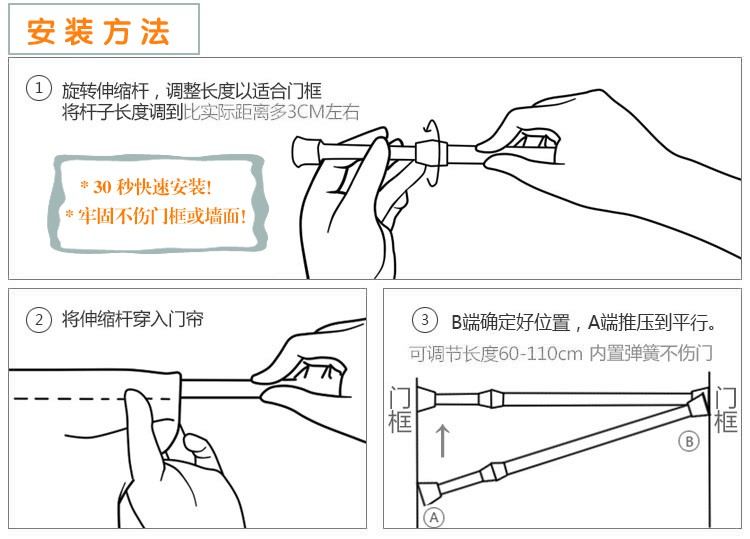 安装方法

1 旋转伸缩杆，调整长度以适合门框
将杆子长度调到比实际距离多3CM左右

* 30 秒快速安装!
* 牢固不伤门框或墙面!

2 将伸缩杆穿入门帘

3 B端确定好位置，A端推压到平行。
可调节长度60-110cm 内置弹簧不伤门

门框

门框

B

A