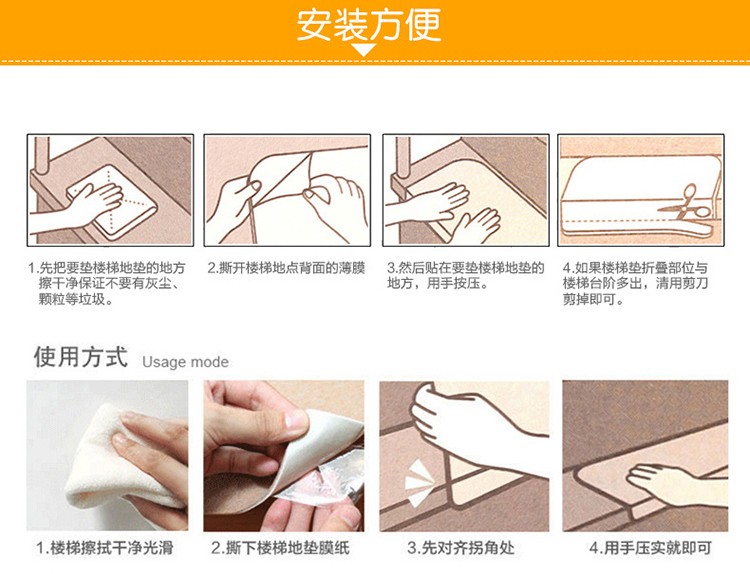 安装方便

1.先把要垫楼梯地垫的地方擦干净保证不要有灰尘、颗粒等垃圾。

2.撕开楼梯地点背面的薄膜

3.然后贴在要垫楼梯地垫的地方，用手按压。

4.如果楼梯垫折叠部位与楼梯台阶多出，清用剪刀剪掉即可。

使用方式 Usage mode

1.楼梯擦拭干净光滑

2.撕下楼梯地垫膜纸

3.先对齐拐角处

4.用手压实就即可