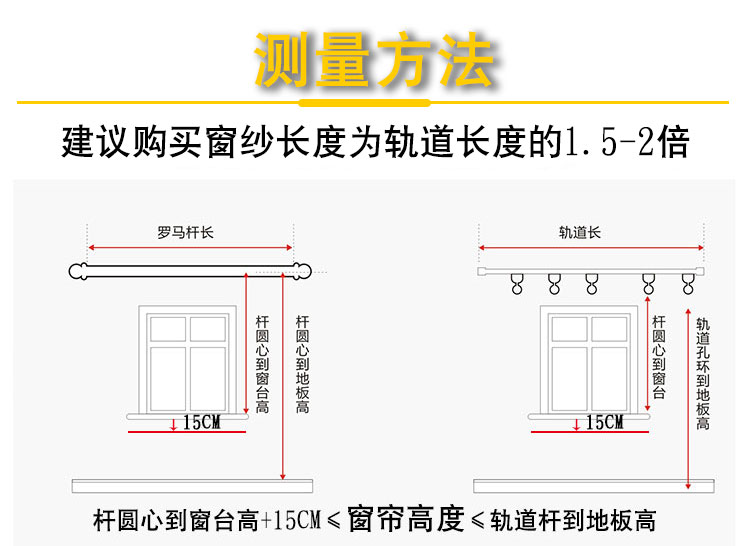 测量方法

建议购买窗纱长度为轨道长度的1.5-2倍

罗马杆长

杆圆心到窗台高

杆圆心到地板高

15CM

轨道长

杆圆心到窗台

轨道孔环到地板高

15CM

杆圆心到窗台高+15CM ≤ 窗帘高度 ≤ 轨道杆到地板高